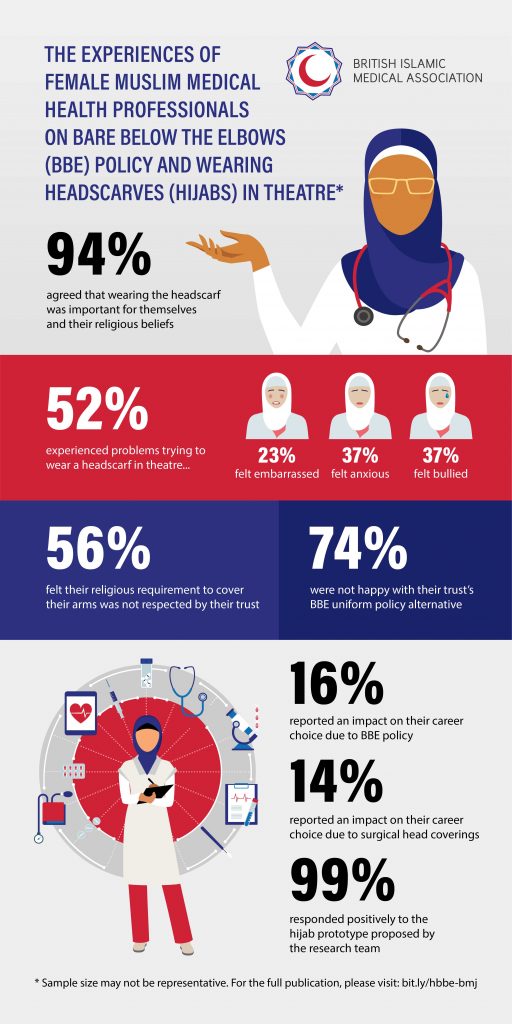 THE EXPERIENCES OF FEMALE MUSLIM MEDICAL HEALTH PROFESSIONALS ON BARE BELOW THE ELBOWS (BBE) POLICY AND WEARING HEADSCARVES (HIJABS) IN THEATRE*

BRITISH ISLAMIC MEDICAL ASSOCIATION

94%

agreed that wearing the headscarf was important for themselves and their religious beliefs

52%

experienced problems trying to wear a headscarf in theatre...

23%
felt embarrassed

37%
felt anxious

37%
felt bullied

56%

felt their religious requirement to cover their arms was not respected by their trust

74%

were not happy with their trust's BBE uniform policy alternative

16%

reported an impact on their career choice due to BBE policy

14%

reported an impact on their career choice due to surgical head coverings

99%

responded positively to the hijab prototype proposed by the research team

* Sample size may not be representative. For the full publication, please visit: bit.ly/hbbe-bmj